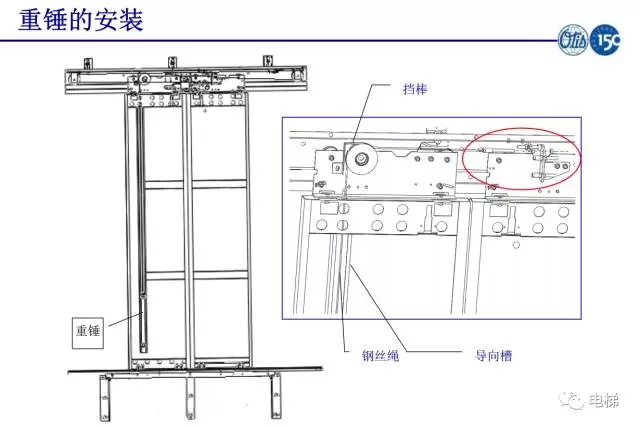 重锤的安装

Otis 150

挡棒

重锤

钢丝绳

导向槽

电梯